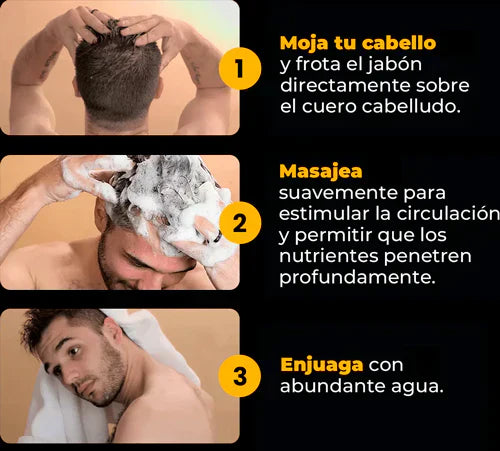 1

Moja tu cabello y frota el jabón directamente sobre el cuero cabelludo.

2

Masajea suavemente para estimular la circulación y permitir que los nutrientes penetren profundamente.

3

Enjuaga con abundante agua.